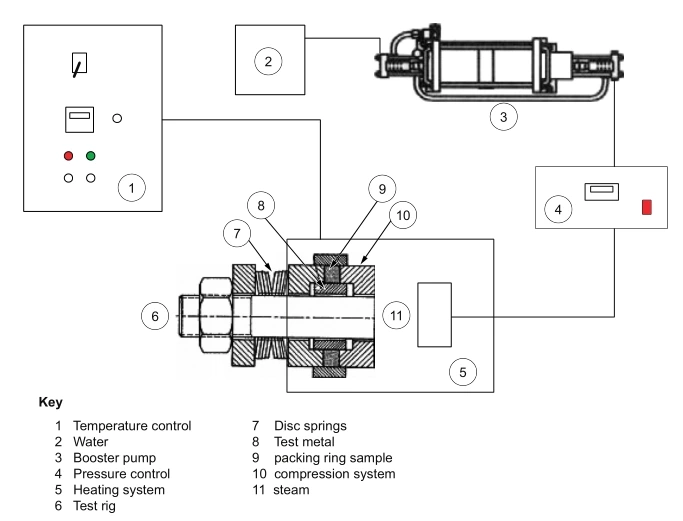 2

3

1

4

9

8

10

7

6

11

5

Key

1 Temperature control
2 Water
3 Booster pump
4 Pressure control
5 Heating system
6 Test rig

7 Disc springs
8 Test metal
9 packing ring sample
10 compression system
11 steam